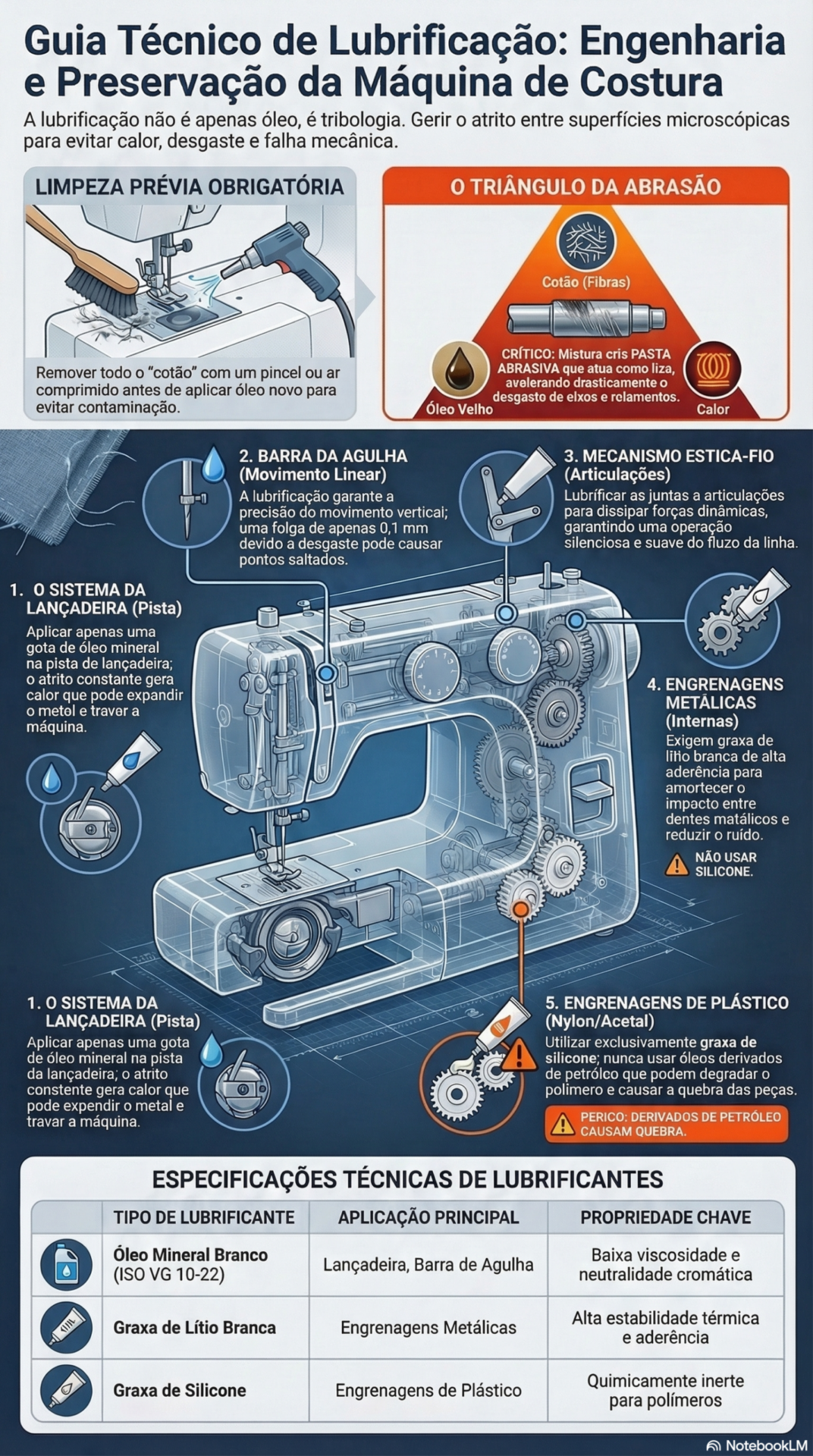 Guia Técnico de Lubrificação: Engenharia e Preservação da Máquina de Costura

A lubrificação não é apenas óleo, é tribologia. Gerir o atrito entre superfícies microscópicas para evitar calor, desgaste e falha mecânica.

LIMPEZA PRÉVIA OBRIGATÓRIA

Remover todo o "cotão" com um pincel ou ar comprimido antes de aplicar óleo novo para evitar contaminação.

O TRIÂNGULO DA ABRASÃO

Cotão (Fibras)

CRÍTICO: Mistura cris PASTA ABRASIVA que atua como liza, avelerando drasticamente o desgasto de elxos e relamentos.

Óleo Velho

Calor

2. BARRA DA AGULHA (Movimento Linear)
A lubrificação garante a precisão do movimento vertical; uma folga de apenas 0,1 mm devido a desgaste pode causar pontos saltados.

3. MECANISMO ESTICA-FIO (Articulações)
Lubrificar as juntas a articulações para dissipar forças dinâmicas, garantindo uma operação silenciosa e suave do fluzo da linha.

1. O SISTEMA DA LANÇADEIRA (Pista)
Aplicar apenas uma gota de óleo mineral na pista de lançadeira; o atrito constante gera calor que pode expandir o metol e travar a máquina.

4. ENGRENAGENS METÁLICAS (Internas)
Exigem graxa de lítio branca de alta aderência para amortecer o impacto entre dentes matálicos e reduzir o ruído.

NÃO USAR SILICONE.

1. O SISTEMA DA LANÇADEIRA (Pista)
Aplicar apenas uma gota de óleo mineral na pista da lançadeira; o atrito constente gera calor que pode expendir o metal e travar a máquina.

5. ENGRENAGENS DE PLÁSTICO (Nylon/Acetal)
Utilizar exclusivamente graxa de silicone; nunca usar óleos derivados de petrólco que podem degradar o polimero e causar a quebra das peças.

PERICO: DERIVADOS DE PETRÓLEO CAUSAM QUEBRA.

ESPECIFICAÇÕES TÉCNICAS DE LUBRIFICANTES

| | TIPO DE LUBRIFICANTE | APLICAÇÃO PRINCIPAL | PROPRIEDADE CHAVE |
|---|---|---|---|
| | Óleo Mineral Branco (ISO VG 10-22) | Lançadeira, Barra de Agulha | Baixa viscosidade e neutralidade cromática |
| | Graxa de Lítio Branca | Engrenagens Metálicas | Alta estabilidade térmica e aderência |
| | Graxa de Silicone | Engrenagens de Plástico | Quimicamente inerte para polímeros |

NotebookLM